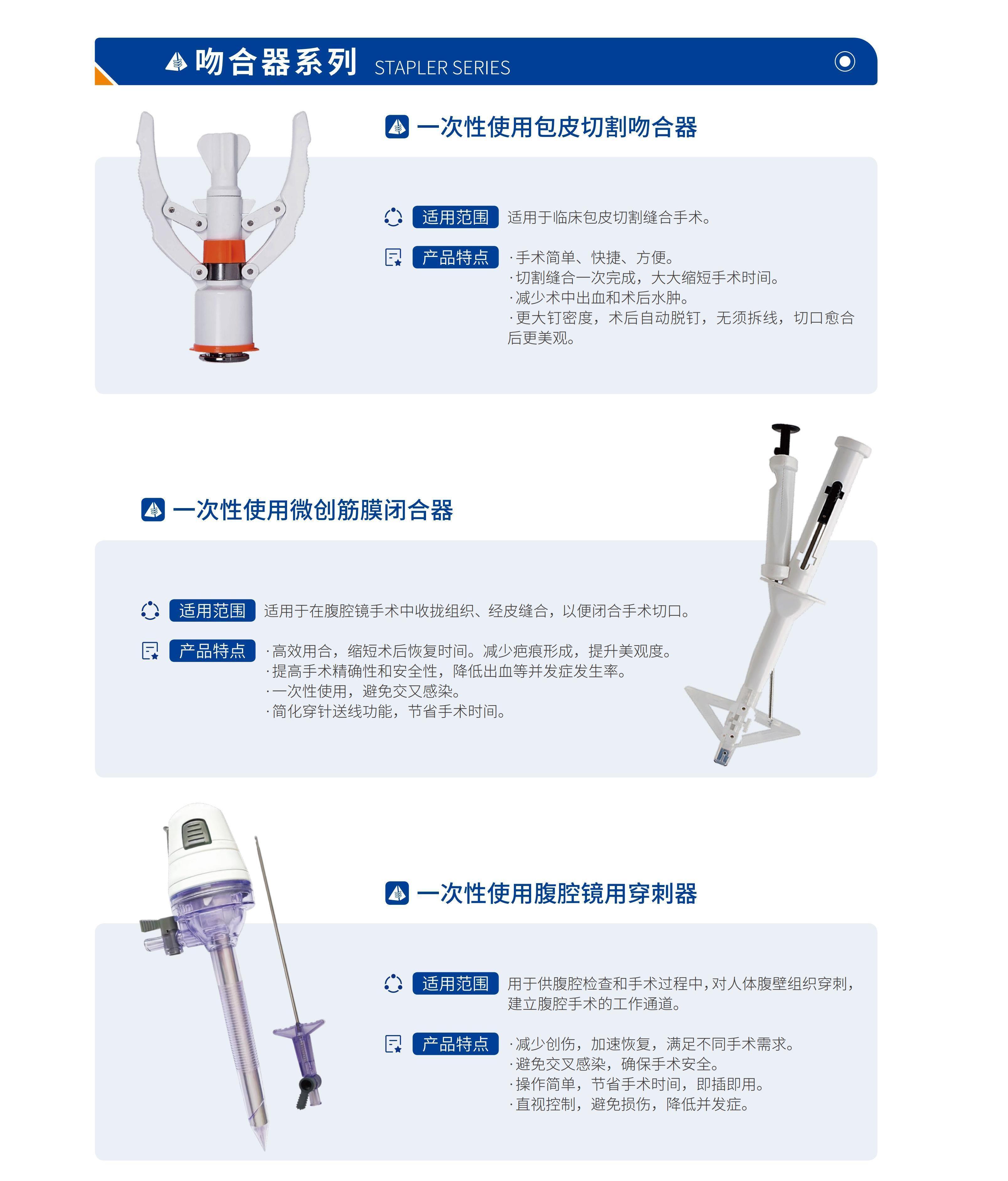 吻合器系列 STAPLER SERIES

一次性使用包皮切割吻合器

适用范围 适用于临床包皮切割缝合手术。

产品特点 ·手术简单、快捷、方便。
·切割缝合一次完成，大大缩短手术时间。
·减少术中出血和术后水肿。
·更大钉密度，术后自动脱钉，无须拆线，切口愈合后更美观。

一次性使用微创筋膜闭合器

适用范围 适用于在腹腔镜手术中收拢组织、经皮缝合，以便闭合手术切口。

产品特点 ·高效用合，缩短术后恢复时间。减少疤痕形成，提升美观度。
·提高手术精确性和安全性，降低出血等并发症发生率。
·一次性使用，避免交叉感染。
·简化穿针送线功能，节省手术时间。

一次性使用腹腔镜用穿刺器

适用范围 用于供腹腔检查和手术过程中,对人体腹壁组织穿刺,建立腹腔手术的工作通道。

产品特点 ·减少创伤，加速恢复，满足不同手术需求。
·避免交叉感染，确保手术安全。
·操作简单，节省手术时间，即插即用。
·直视控制，避免损伤，降低并发症。